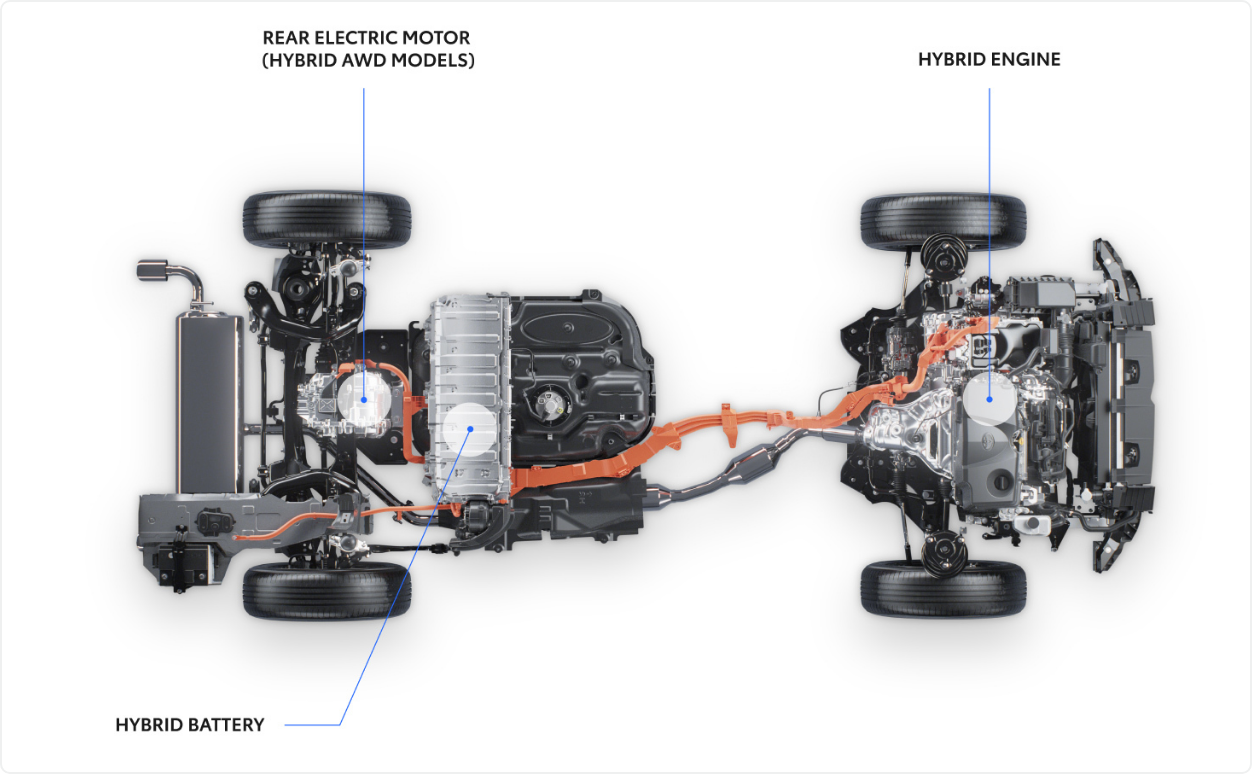 REAR ELECTRIC MOTOR
(HYBRID AWD MODELS)

HYBRID ENGINE

HYBRID BATTERY