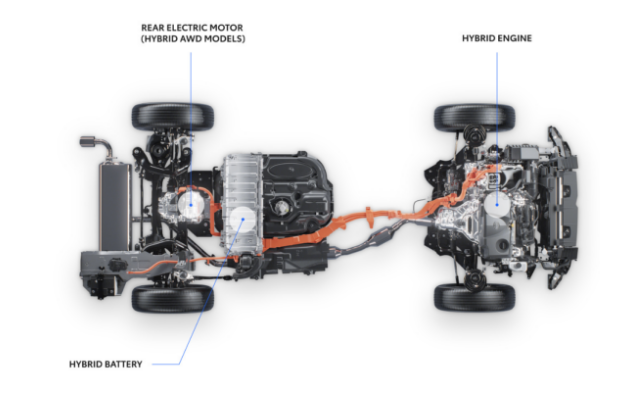 REAR ELECTRIC MOTOR
(HYBRID AWD MODELS)

HYBRID ENGINE

HYBRID BATTERY